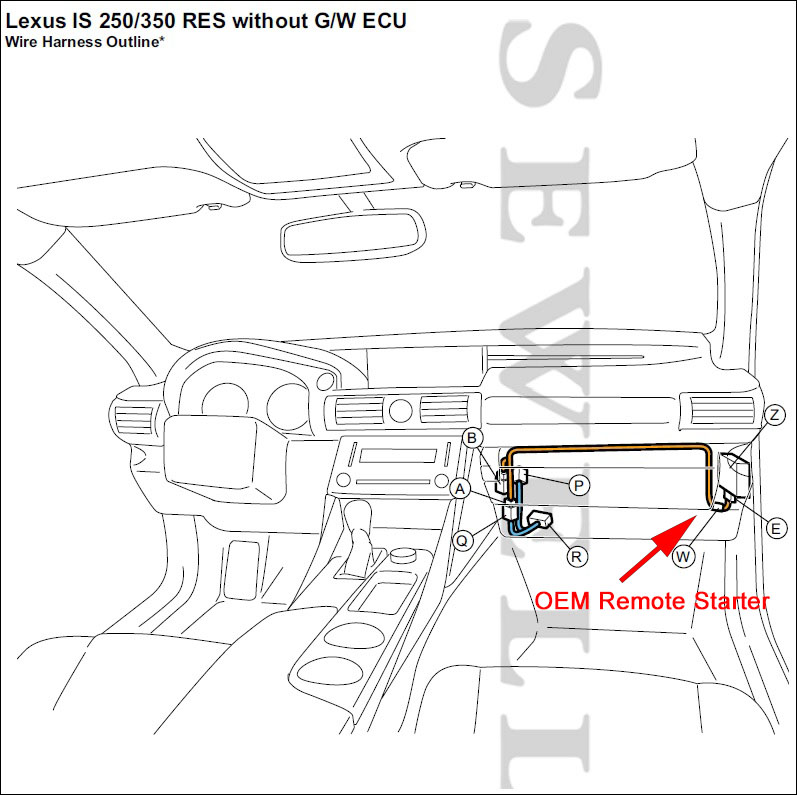 Lexus IS 250/350 RES without G/W ECU
Wire Harness Outline*

SEWELL

B
Z
P
A
E
Q
R
W

OEM Remote Starter